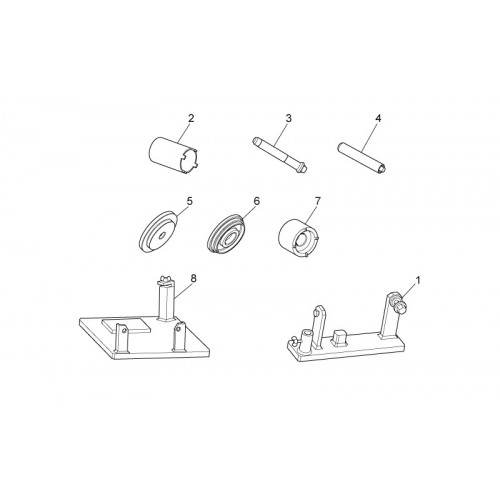 2
3
4
5
6
7
8
1